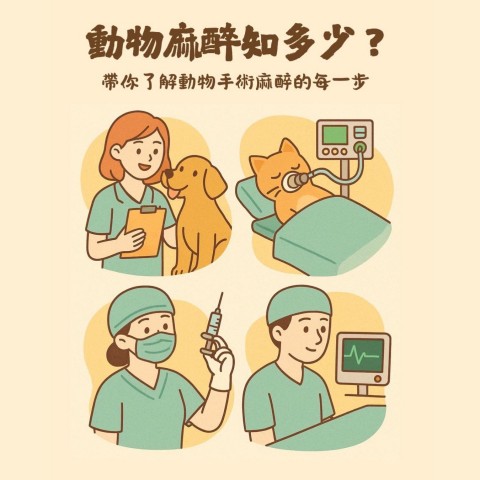 動物麻醉知多少？

帶你了解動物手術麻醉的每一步